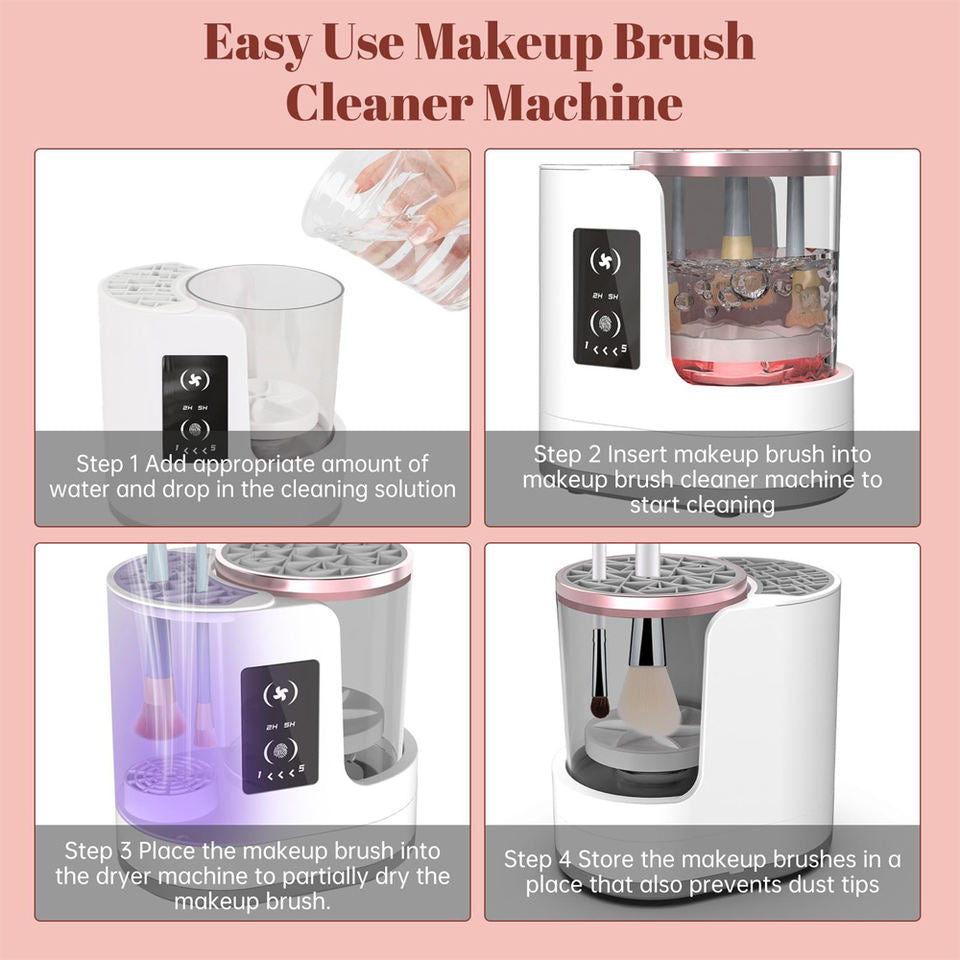 Easy Use Makeup Brush Cleaner Machine

2H 5H
1 < < < 5

Step 1 Add appropriate amount of water and drop in the cleaning solution

2H 5H
1 < < < 5

Step 2 Insert makeup brush into makeup brush cleaner machine to start cleaning

2H 5H
1 < < < 5

Step 3 Place the makeup brush into the dryer machine to partially dry the makeup brush.

Step 4 Store the makeup brushes in a place that also prevents dust tips